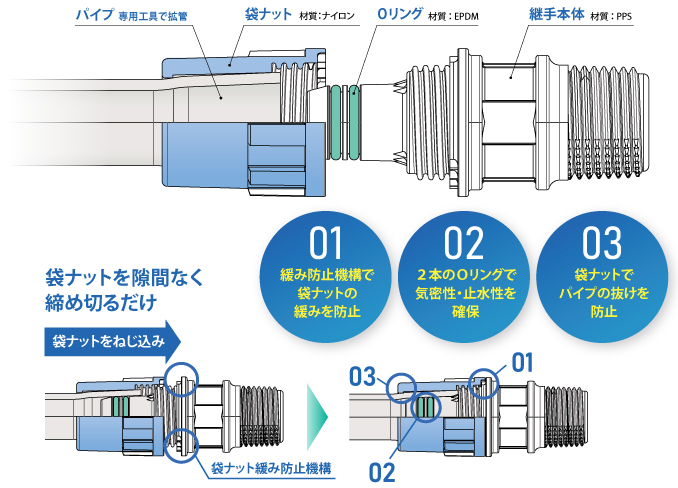 パイプ 専用工具で拡管

袋ナット 材質：ナイロン

Oリング 材質：EPDM

継手本体 材質：PPS

01
緩み防止機構で袋ナットの緩みを防止

02
２本のOリングで気密性・止水性を確保

03
袋ナットでパイプの抜けを防止

袋ナットを隙間なく締め切るだけ

袋ナットをねじ込み

袋ナット緩み防止機構

03

01

02